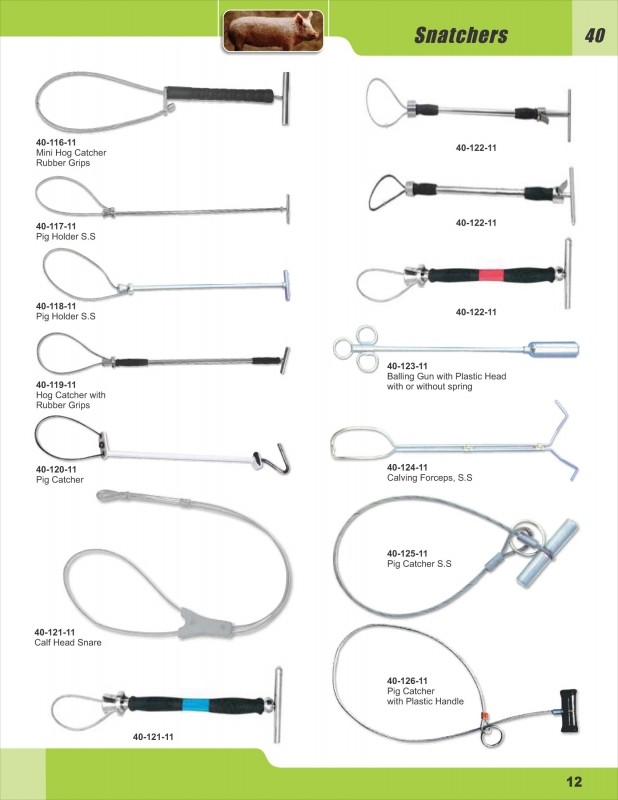 Snatchers 40

40-116-11
Mini Hog Catcher
Rubber Grips

40-117-11
Pig Holder S.S

40-118-11
Pig Holder S.S

40-119-11
Hog Catcher with
Rubber Grips

40-120-11
Pig Catcher

40-121-11
Calf Head Snare

40-121-11

40-122-11

40-122-11

40-122-11

40-123-11
Balling Gun with Plastic Head
with or without spring

40-124-11
Calving Forceps, S.S

40-125-11
Pig Catcher S.S

40-126-11
Pig Catcher
with Plastic Handle

12