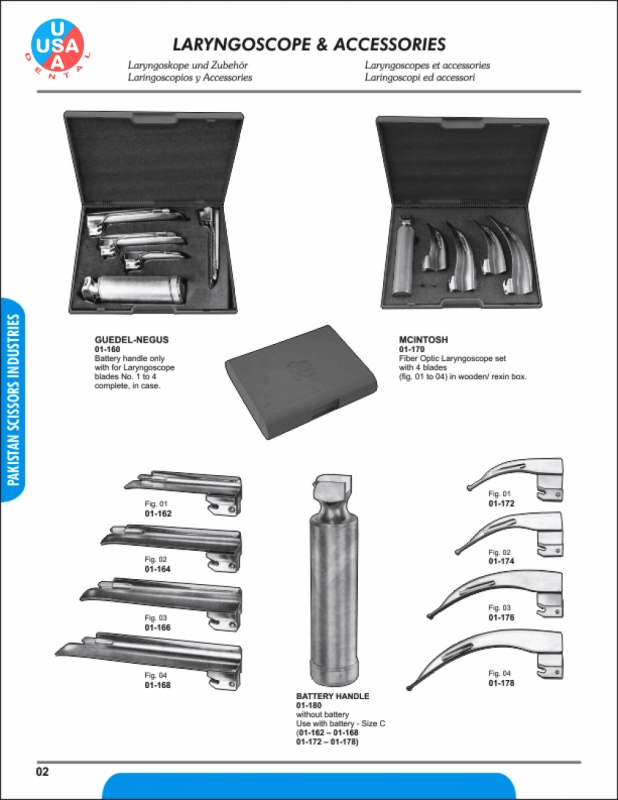 USA DENTAL

LARYNGOSCOPE & ACCESSORIES

Laryngoskope und Zubehör
Laringoscopios y Accessories

Laryngoscopes et accessories
Laringoscopi ed accessori

PAKISTAN SCISSORS INDUSTRIES

GUEDEL-NEGUS
01-160
Battery handle only with for Laryngoscope blades No. 1 to 4 complete, in case.

MCINTOSH
01-170
Fiber Optic Laryngoscope set with 4 blades (fig. 01 to 04) in wooden/ rexin box.

Fig. 01
01-162

Fig. 02
01-164

Fig. 03
01-166

Fig. 04
01-168

BATTERY HANDLE
01-180
without battery
Use with battery - Size C
(01-162 – 01-168
01-172 – 01-178)

Fig. 01
01-172

Fig. 02
01-174

Fig. 03
01-176

Fig. 04
01-178

02